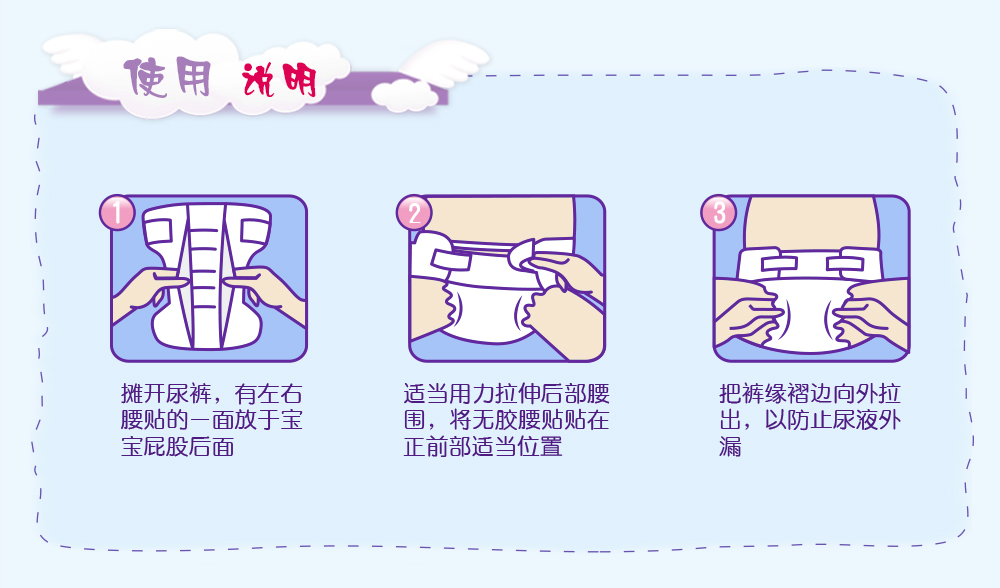 使用 说明

1

摊开尿裤，有左右腰贴的一面放于宝宝屁股后面

2

适当用力拉伸后部腰围，将无胶腰贴贴在正前部适当位置

3

把裤缘褶边向外拉出，以防止尿液外漏