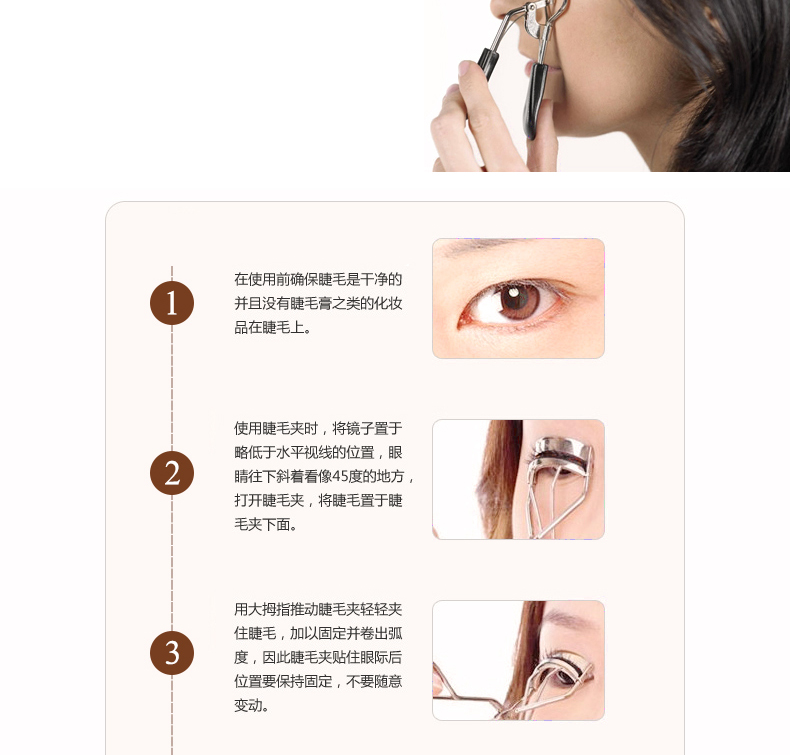 1

在使用前确保睫毛是干净的并且没有睫毛膏之类的化妆品在睫毛上。

2

使用睫毛夹时，将镜子置于略低于水平视线的位置，眼睛往下斜着看像45度的地方，打开睫毛夹，将睫毛置于睫毛夹下面。

3

用大拇指推动睫毛夹轻轻夹住睫毛，加以固定并卷出弧度，因此睫毛夹贴住眼际后位置要保持固定，不要随意变动。