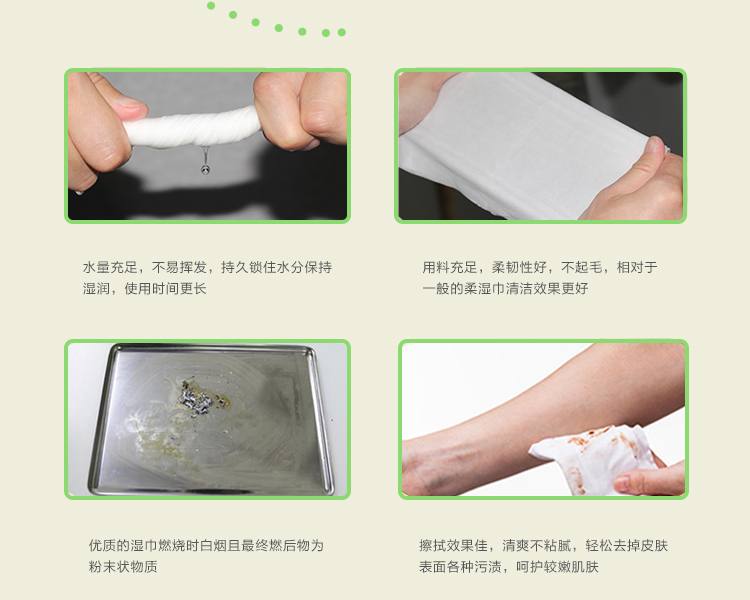 水量充足，不易挥发，持久锁住水分保持湿润，使用时间更长

用料充足，柔韧性好，不起毛，相对于一般的柔湿巾清洁效果更好

优质的湿巾燃烧时白烟且最终燃后物为粉末状物质

擦拭效果佳，清爽不粘腻，轻松去掉皮肤表面各种污渍，呵护较嫩肌肤